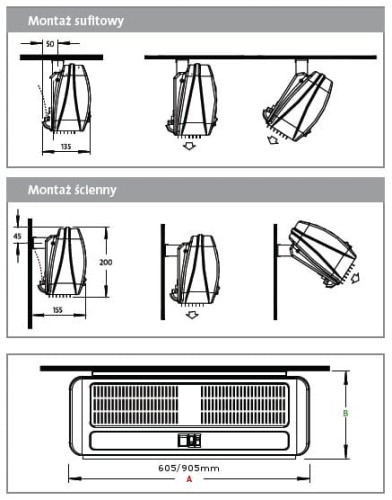 Montaż sufitowy

50

135

Montaż ścienny

45

200

155

B

605/905mm

A