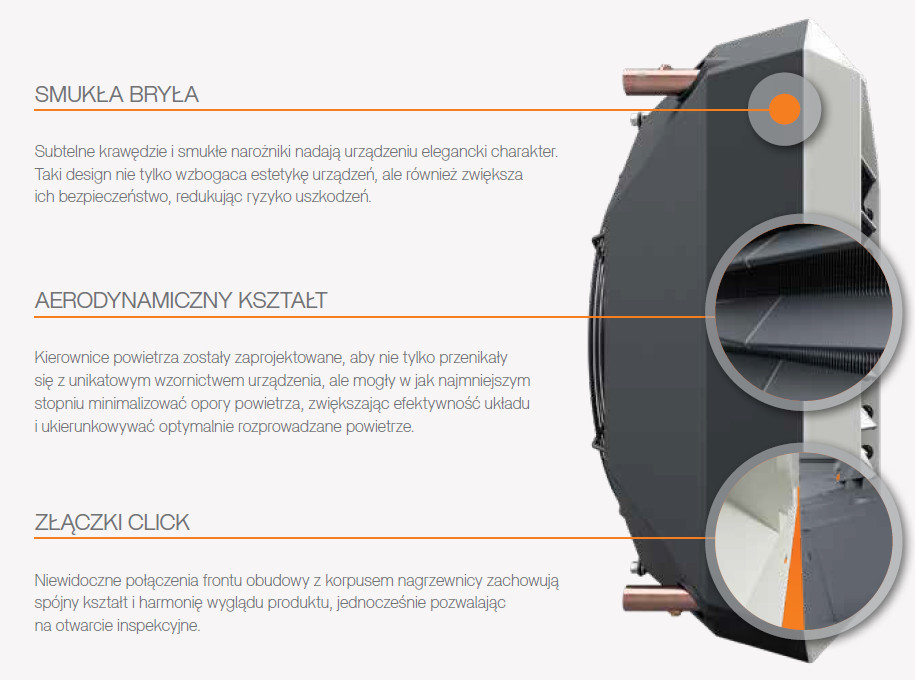 SMUKŁA BRYŁA

Subtelne krawędzie i smukłe narożniki nadają urządzeniu elegancki charakter. Taki design nie tylko wzbogaca estetykę urządzeń, ale również zwiększa ich bezpieczeństwo, redukując ryzyko uszkodzeń.

AERODYNAMICZNY KSZTAŁT

Kierownice powietrza zostały zaprojektowane, aby nie tylko przenikały się z unikatowym wzornictwem urządzenia, ale mogły w jak najmniejszym stopniu minimalizować opory powietrza, zwiększając efektywność układu i ukierunkowywać optymalnie rozprowadzane powietrze.

ZŁĄCZKI CLICK

Niewidoczne połączenia frontu obudowy z korpusem nagrzewnicy zachowują spójny kształt i harmonię wyglądu produktu, jednocześnie pozwalając na otwarcie inspekcyjne.